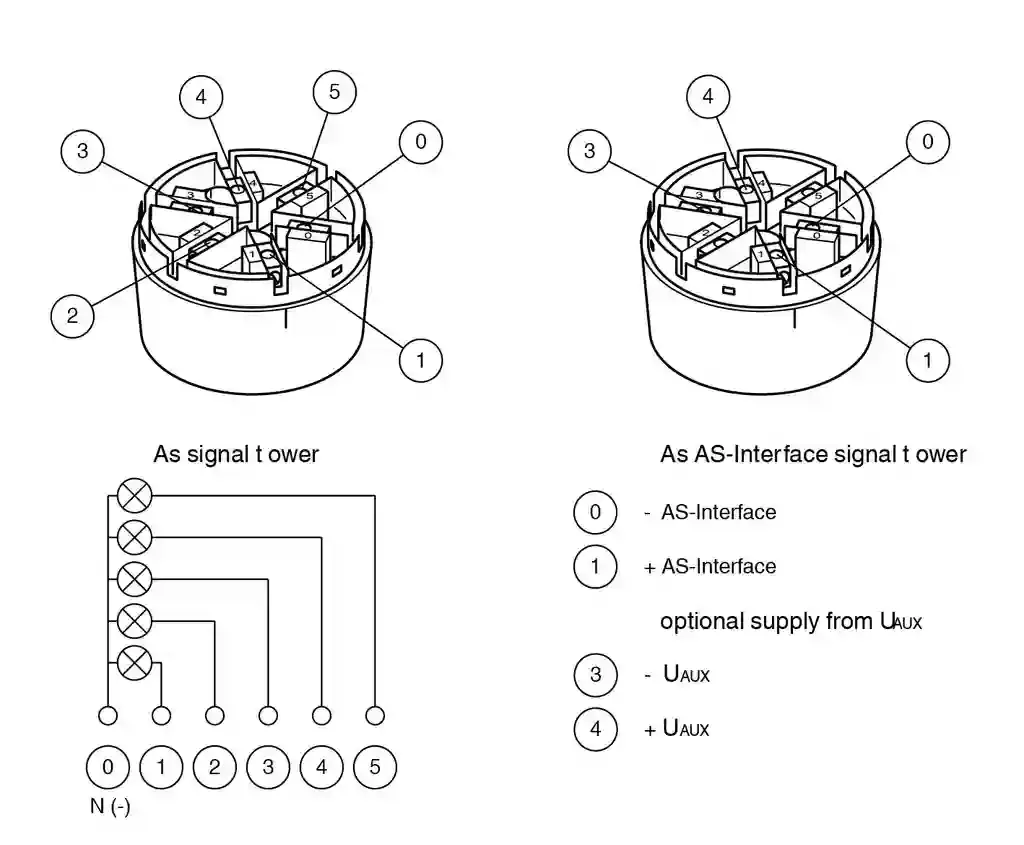 4
5
3
0
2
1

4
3
0
1

As signal t ower

0
1
2
3
4
5
N (-)

As AS-Interface signal t ower

0 - AS-Interface

1 + AS-Interface

optional supply from $U_{AUX}$

3 - $U_{AUX}$

4 + $U_{AUX}$