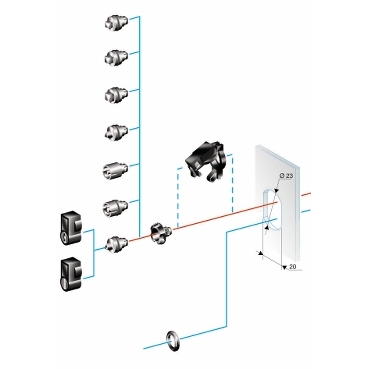 Ø 23
20